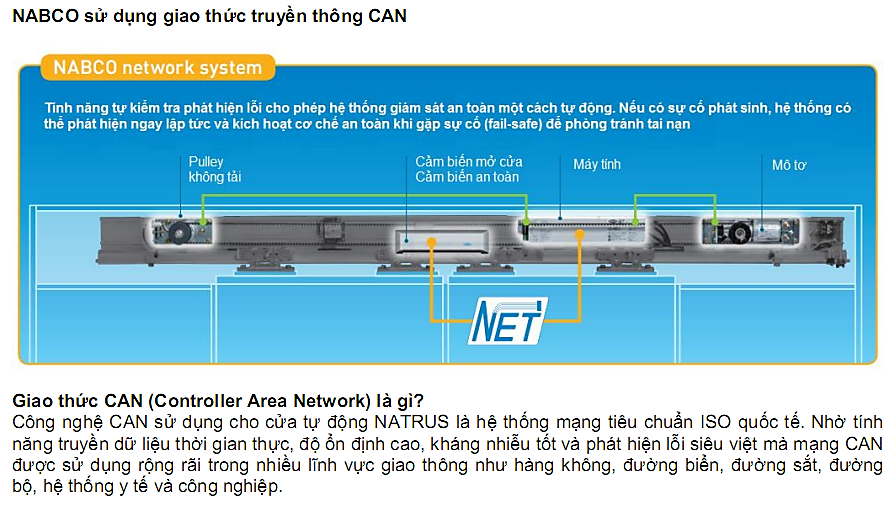 NABCO sử dụng giao thức truyền thông CAN

NABCO network system

Tính năng tự kiểm tra phát hiện lỗi cho phép hệ thống giám sát an toàn một cách tự động. Nếu có sự cố phát sinh, hệ thống có thể phát hiện ngay lập tức và kích hoạt cơ chế an toàn khi gặp sự cố (fail-safe) để phòng tránh tai nạn

Pulley không tải

Cảm biến mở cửa
Cảm biến an toàn

Máy tính

Mô tơ

NET

Giao thức CAN (Controller Area Network) là gì?
Công nghệ CAN sử dụng cho cửa tự động NATRUS là hệ thống mạng tiêu chuẩn ISO quốc tế. Nhờ tính năng truyền dữ liệu thời gian thực, độ ổn định cao, kháng nhiễu tốt và phát hiện lỗi siêu việt mà mạng CAN được sử dụng rộng rãi trong nhiều lĩnh vực giao thông như hàng không, đường biển, đường sắt, đường bộ, hệ thống y tế và công nghiệp.