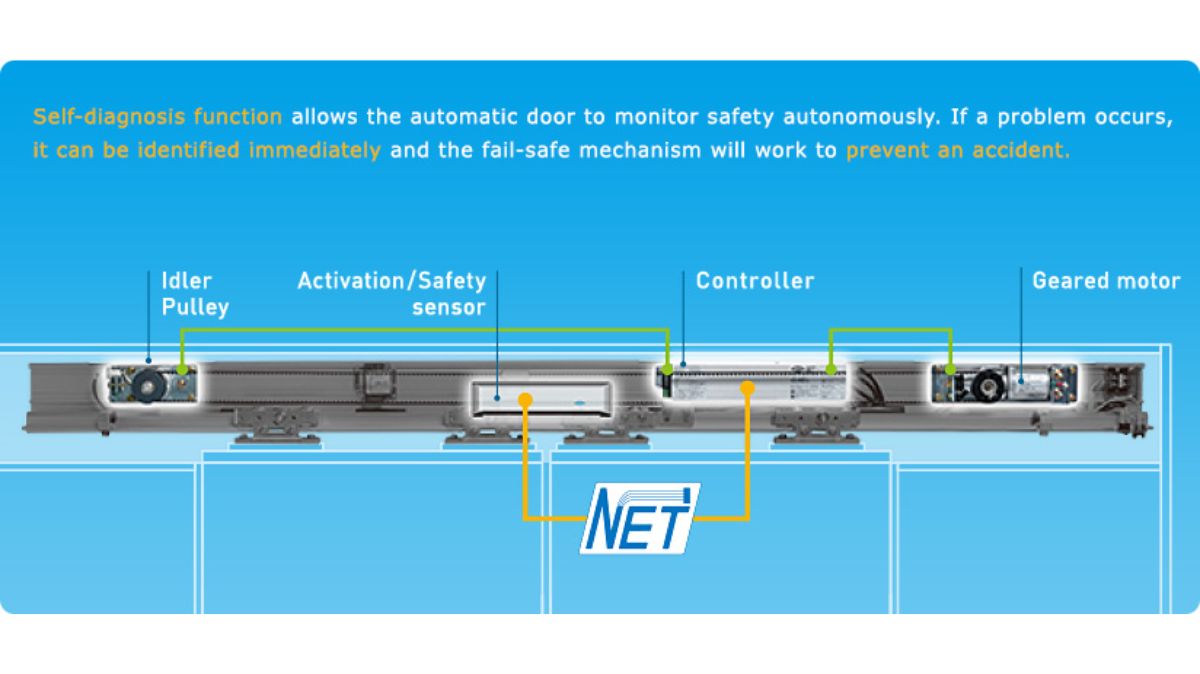 Self-diagnosis function allows the automatic door to monitor safety autonomously. If a problem occurs, it can be identified immediately and the fail-safe mechanism will work to prevent an accident.

Idler Pulley

Activation/Safety sensor

Controller

Geared motor

NET